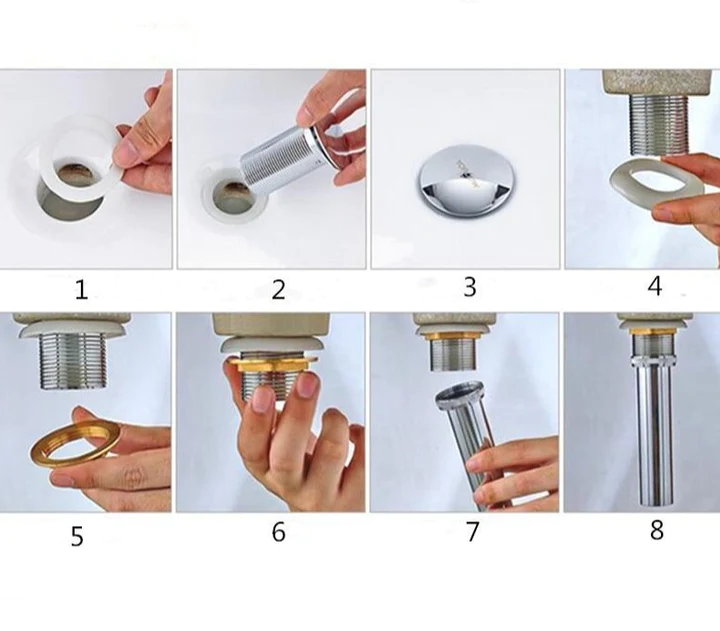 1 2 3 4

5 6 7 8