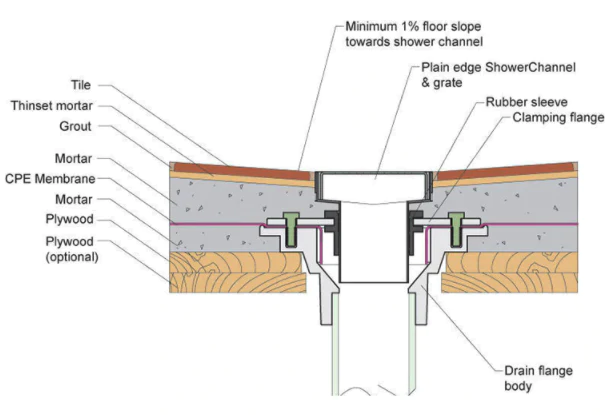 Minimum 1% floor slope towards shower channel

Plain edge ShowerChannel & grate

Rubber sleeve

Clamping flange

Tile

Thinset mortar

Grout

Mortar

CPE Membrane

Mortar

Plywood

Plywood (optional)

Drain flange body