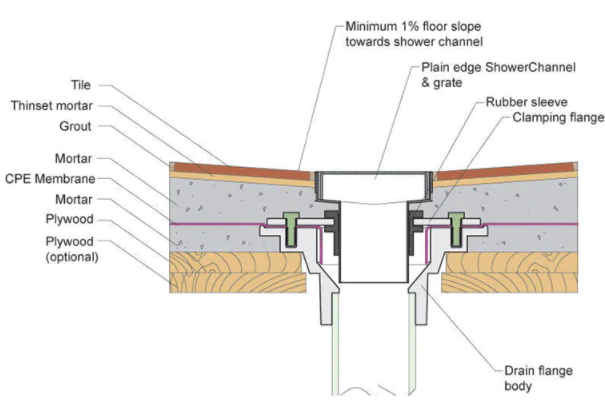 Minimum 1% floor slope towards shower channel

Plain edge ShowerChannel & grate

Rubber sleeve

Clamping flange

Tile

Thinset mortar

Grout

Mortar

CPE Membrane

Mortar

Plywood

Plywood (optional)

Drain flange body