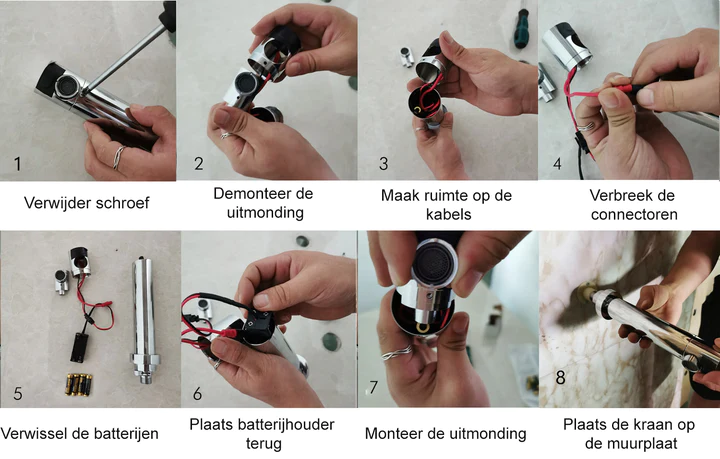 1
Verwijder schroef

2
Demonteer de uitmonding

3
Maak ruimte op de kabels

4
Verbreek de connectoren

5
Verwissel de batterijen

6
Plaats batterijhouder terug

7
Monteer de uitmonding

8
Plaats de kraan op de muurplaat